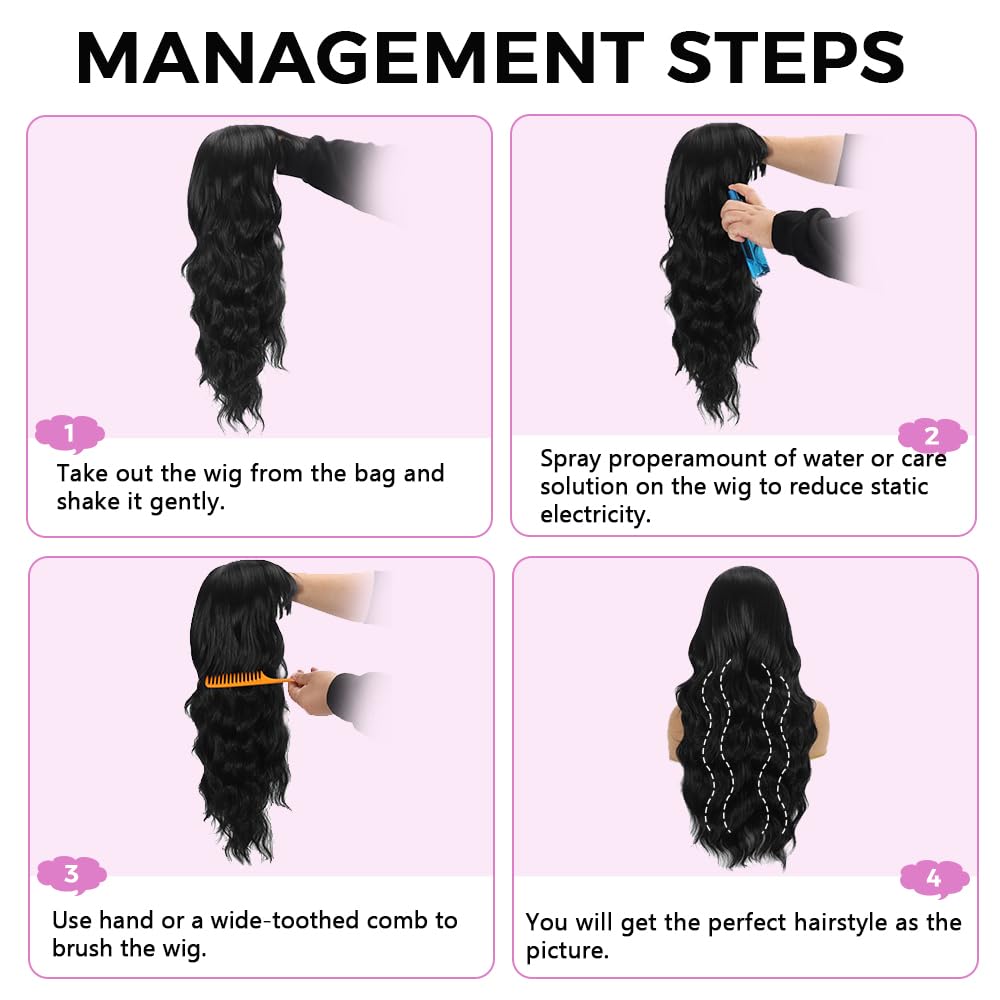 MANAGEMENT STEPS

1

Take out the wig from the bag and shake it gently.

2

Spray properamount of water or care solution on the wig to reduce static electricity.

3

Use hand or a wide-toothed comb to brush the wig.

4

You will get the perfect hairstyle as the picture.